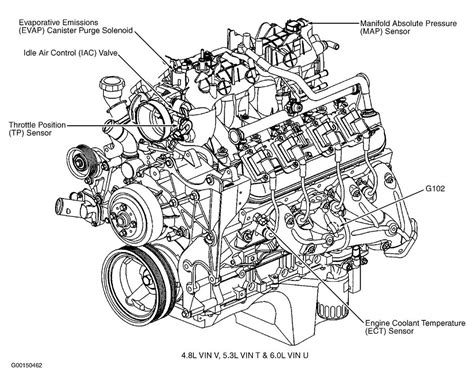 Evaporative Emissions
(EVAP) Canister Purge Solenoid

Manifold Absolute Pressure
(MAP) Sensor

Idle Air Control (IAC) Valve

Throttle Position
(TP) Sensor

G102

Engine Coolant Temperature
(ECT) Sensor

4.8L VIN V, 5.3L VIN T & 6.0L VIN U

G00150462